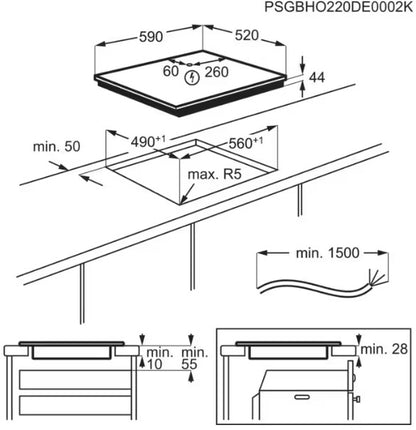 PSGBHO220DE0002K

590
520
60
260
44

min. 50
$490^{+1}$
$560^{+1}$
max. R5

min. 1500

min.
10
min.
55

min. 28