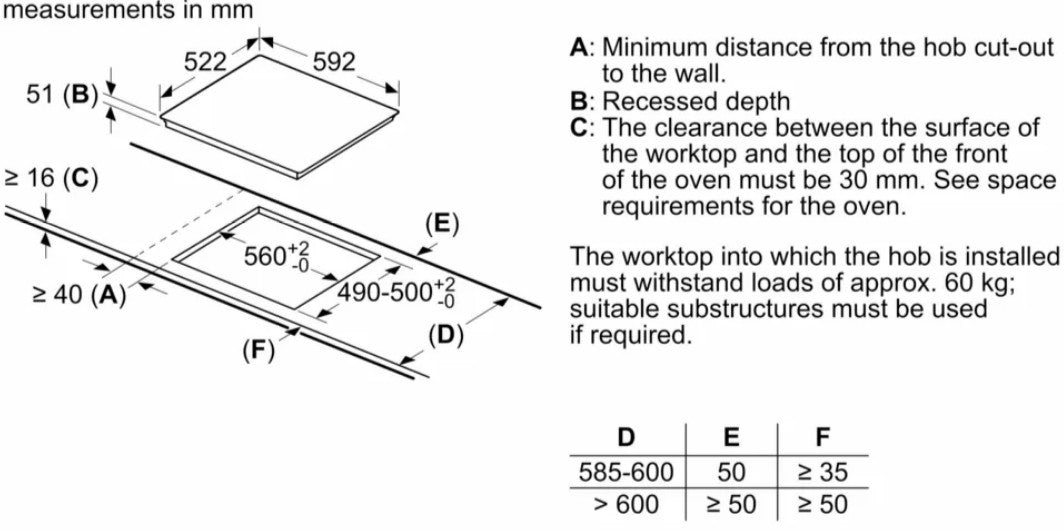 measurements in mm

522
592
51 (B)
≥ 16 (C)
(E)
$560^{+2}_{-0}$
$490\text{-}500^{+2}_{-0}$
≥ 40 (A)
(D)
(F)

A: Minimum distance from the hob cut-out to the wall.
B: Recessed depth
C: The clearance between the surface of the worktop and the top of the front of the oven must be 30 mm. See space requirements for the oven.

The worktop into which the hob is installed must withstand loads of approx. 60 kg; suitable substructures must be used if required.

| D | E | F |
|---|---|---|
| 585-600 | 50 | ≥ 35 |
| > 600 | ≥ 50 | ≥ 50 |