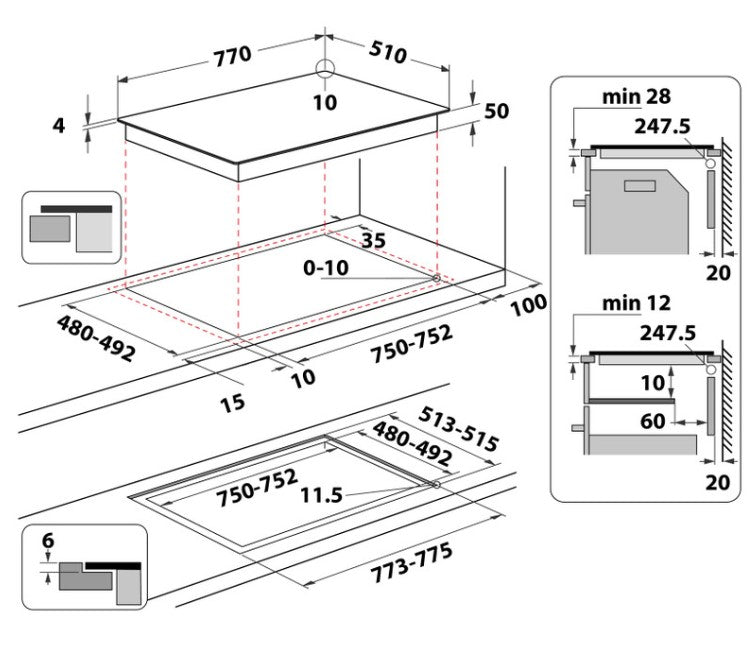 770
510
10
4
50
35
0-10
100
480-492
750-752
10
15
513-515
480-492
750-752
11.5
773-775
6
min 28
247.5
20
min 12
247.5
10
60
20