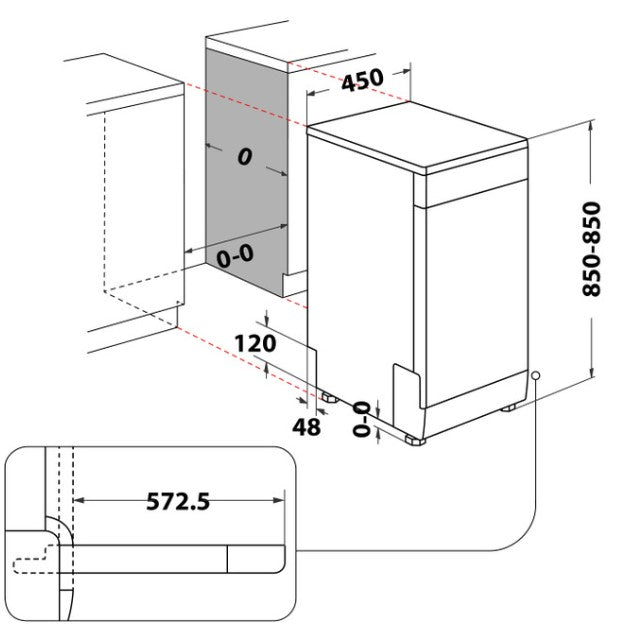 450
0
0-0
850-850
120
48
0-0
572.5