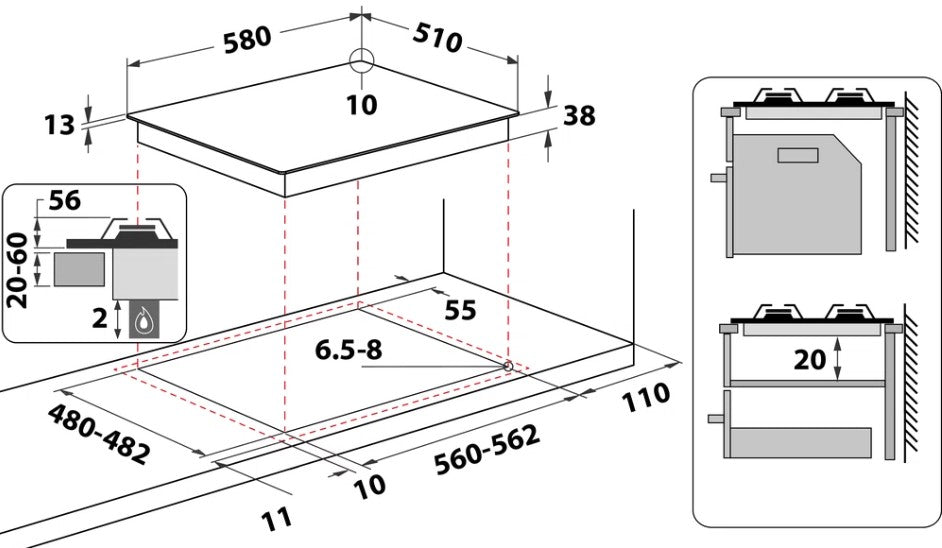 580
510
10
13
38
56
20-60
2
55
6.5-8
480-482
560-562
110
10
11
20