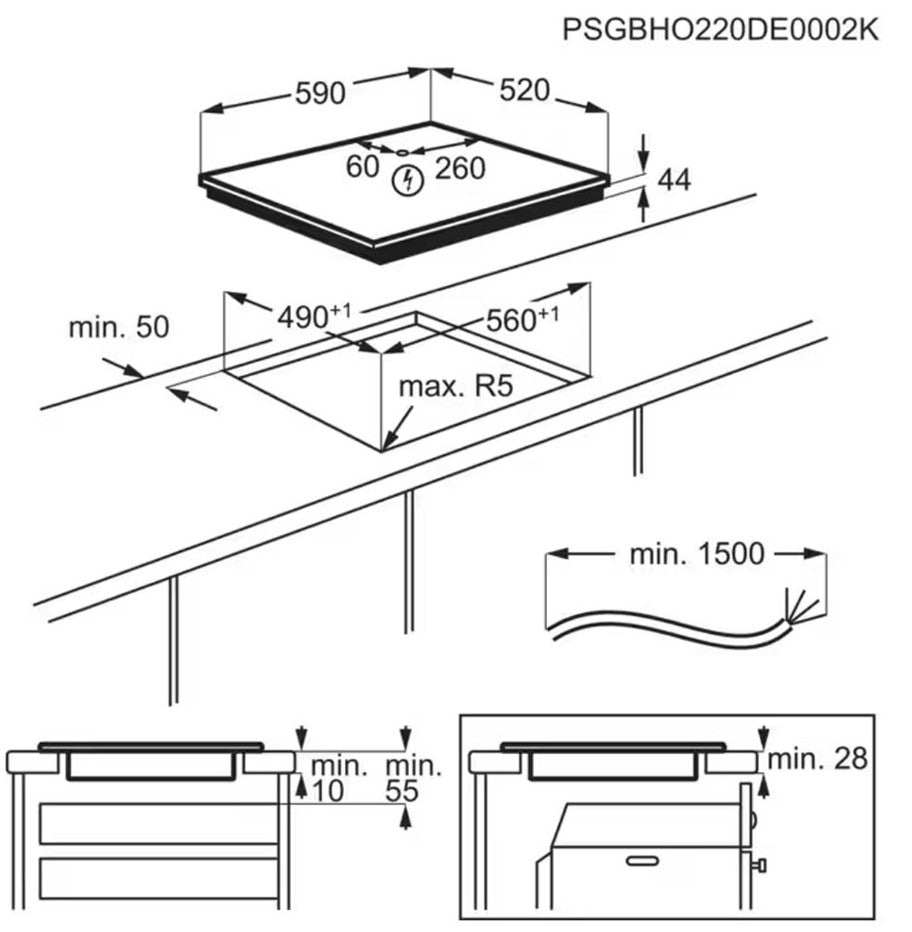 PSGBHO220DE0002K

590
520
60
260
44

min. 50
$490^{+1}$
$560^{+1}$
max. R5

min. 1500

min. 10
min. 55

min. 28