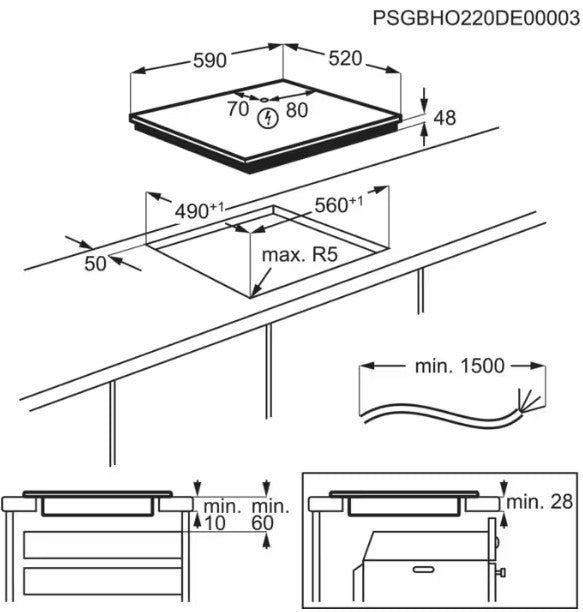 PSGBHO220DE00003

590
520
70
80
48

$490^{+1}$
$560^{+1}$
50
max. R5

min. 1500

min.
10
min.
60

min. 28