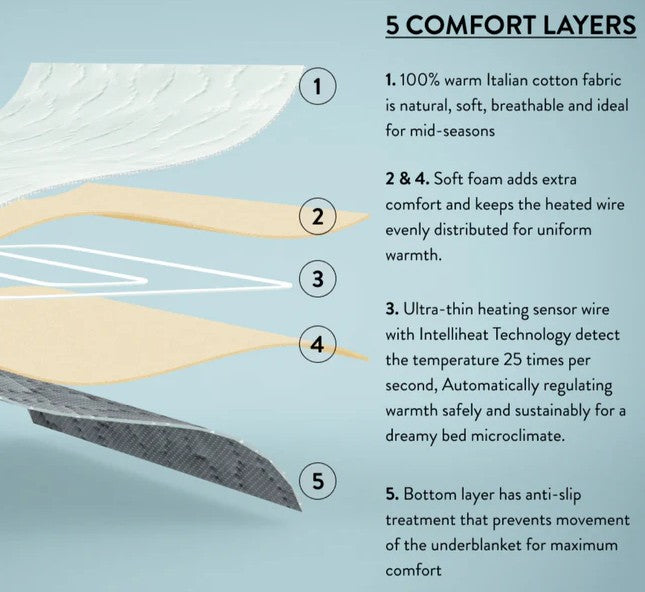 5 COMFORT LAYERS

1

2

3

4

5

1. 100% warm Italian cotton fabric is natural, soft, breathable and ideal for mid-seasons

2 & 4. Soft foam adds extra comfort and keeps the heated wire evenly distributed for uniform warmth.

3. Ultra-thin heating sensor wire with Intelliheat Technology detect the temperature 25 times per second, Automatically regulating warmth safely and sustainably for a dreamy bed microclimate.

5. Bottom layer has anti-slip treatment that prevents movement of the underblanket for maximum comfort